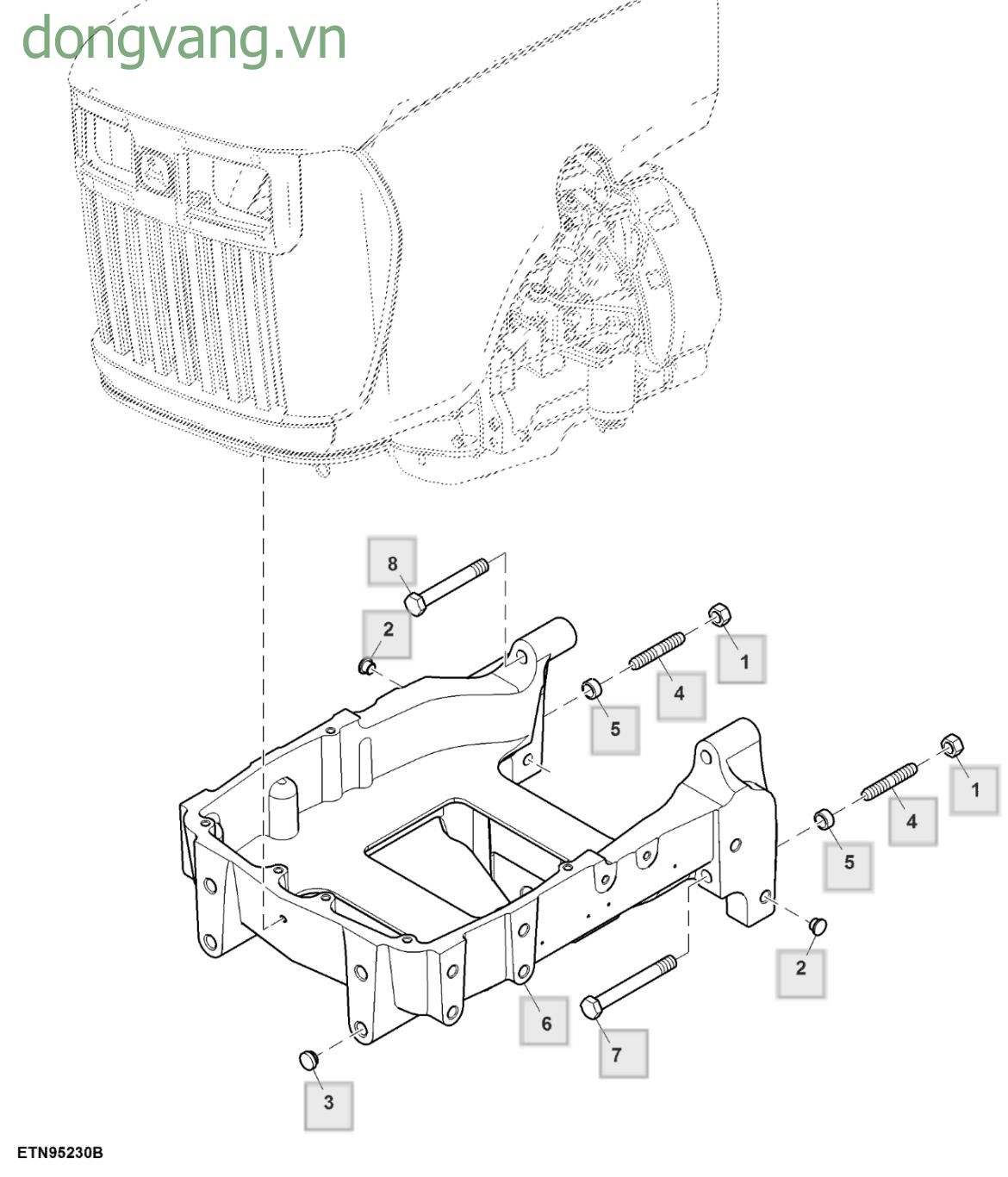 dongvang.vn

8

2

1

4

5

1

4

5

2

6

7

3

ETN95230B